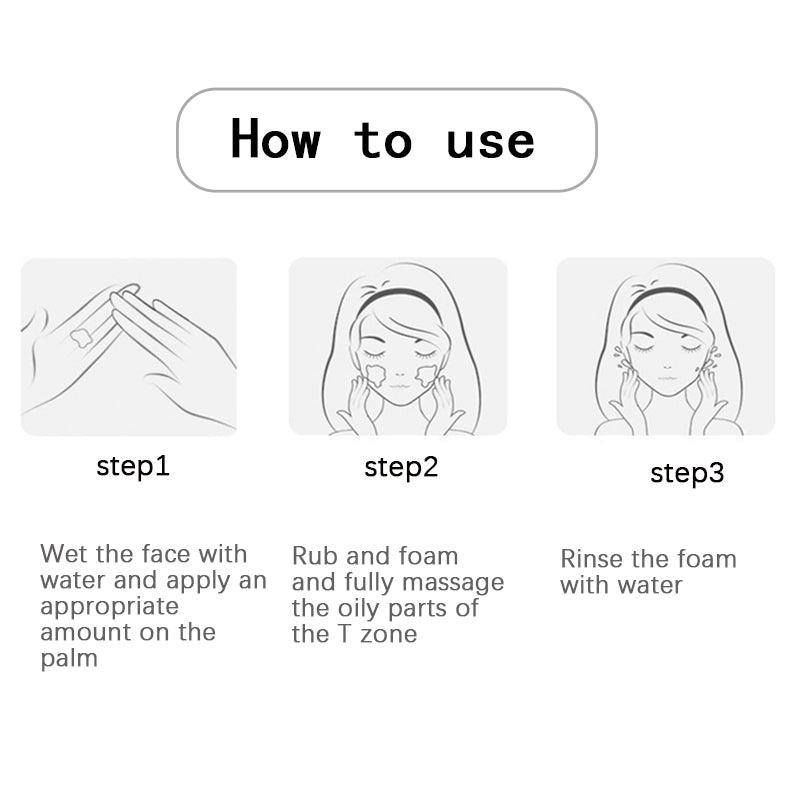 How to use

step1

Wet the face with water and apply an appropriate amount on the palm

step2

Rub and foam and fully massage the oily parts of the T zone

step3

Rinse the foam with water